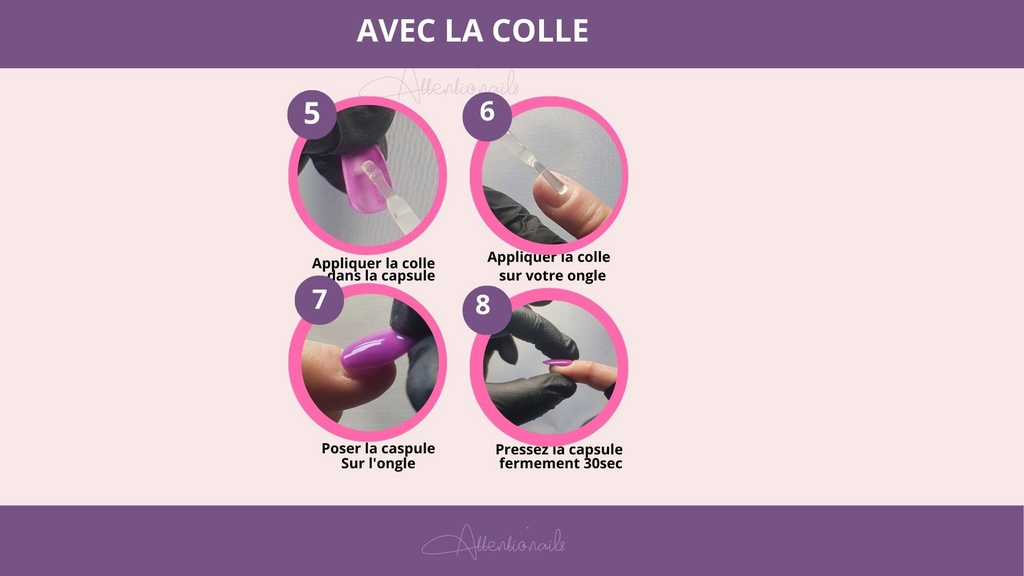 AVEC LA COLLE

Attentionails

5

Appliquer la colle dans la capsule

6

Appliquer la colle sur votre ongle

7

Poser la caspule Sur l'ongle

8

Pressez la capsule fermement 30sec

Attentionails