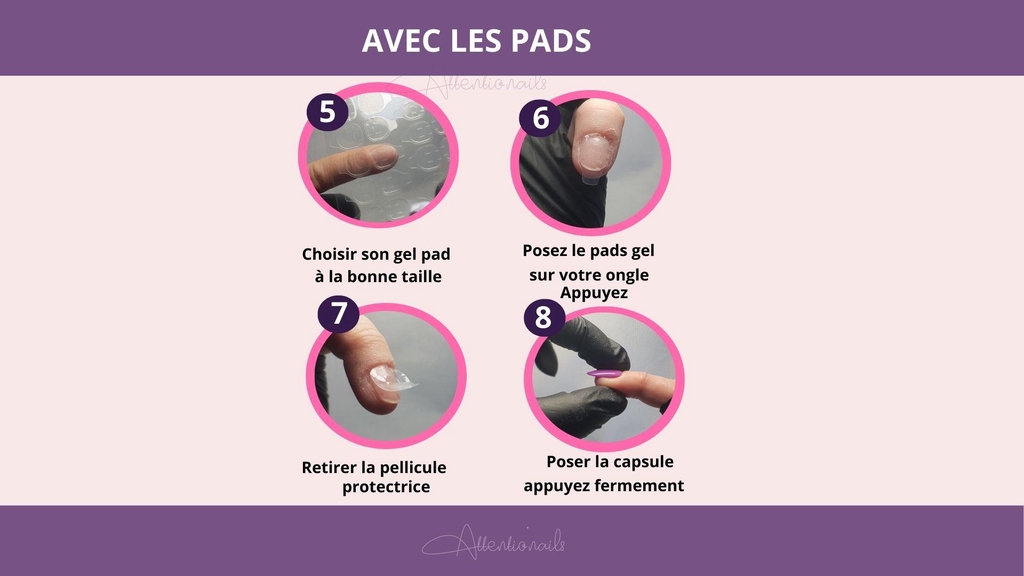 AVEC LES PADS

Attentionails

5

Choisir son gel pad à la bonne taille

6

Posez le pads gel sur votre ongle Appuyez

7

Retirer la pellicule protectrice

8

Poser la capsule appuyez fermement

Attentionails