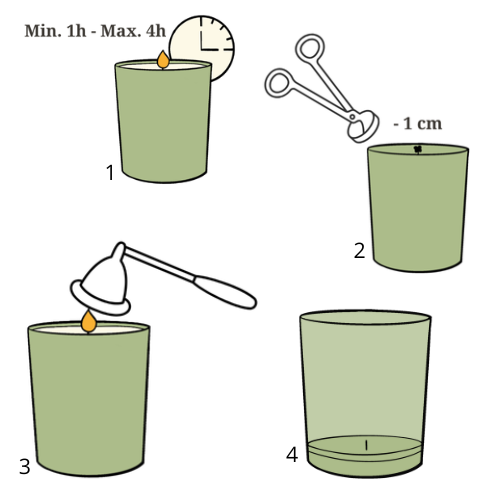 Min. 1h - Max. 4h

1

- 1 cm

2

3

4