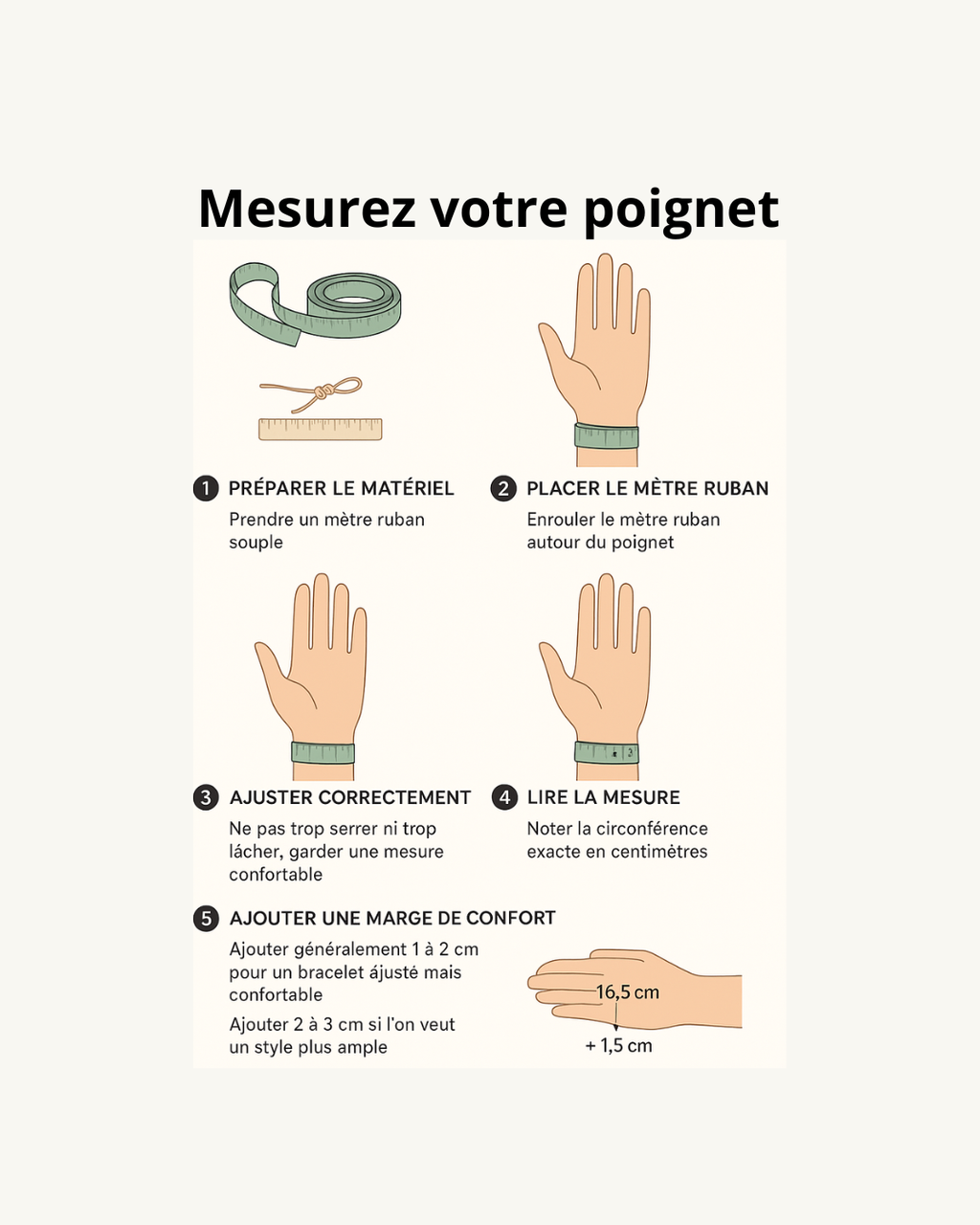 Mesurez votre poignet

1 PRÉPARER LE MATÉRIEL
Prendre un mètre ruban souple

2 PLACER LE MÈTRE RUBAN
Enrouler le mètre ruban autour du poignet

3 AJUSTER CORRECTEMENT
Ne pas trop serrer ni trop lâcher, garder une mesure confortable

4 LIRE LA MESURE
Noter la circonférence exacte en centimètres

5 AJOUTER UNE MARGE DE CONFORT
Ajouter généralement 1 à 2 cm pour un bracelet ájusté mais confortable

Ajouter 2 à 3 cm si l'on veut un style plus ample

16,5 cm
+ 1,5 cm