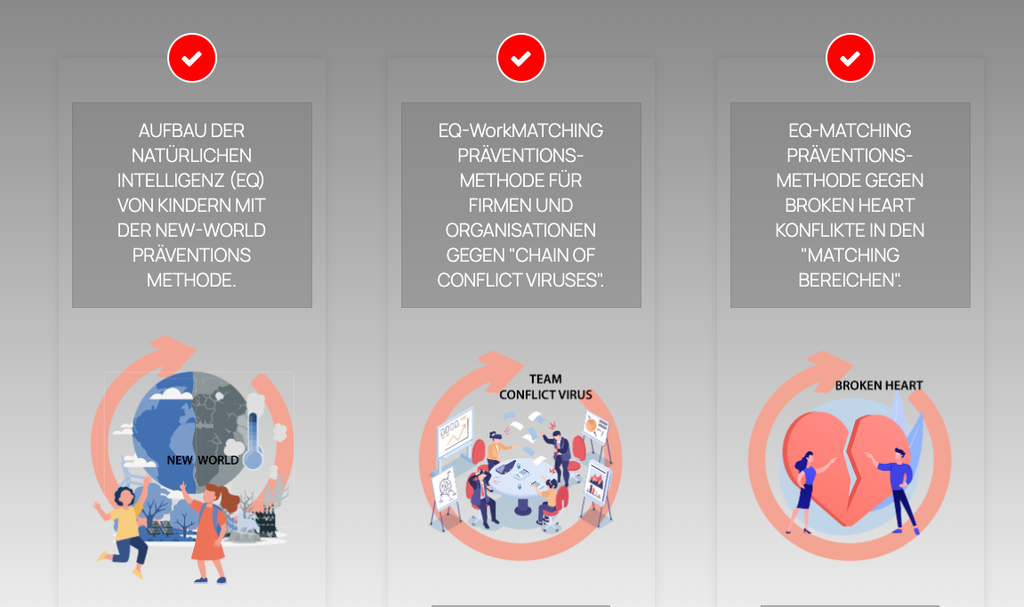 AUFBAU DER NATÜRLICHEN INTELLIGENZ (EQ) VON KINDERN MIT DER NEW-WORLD PRÄVENTIONS METHODE.

NEW WORLD

EQ-WorkMATCHING PRÄVENTIONS-METHODE FÜR FIRMEN UND ORGANISATIONEN GEGEN "CHAIN OF CONFLICT VIRUSES".

TEAM CONFLICT VIRUS

EQ-MATCHING PRÄVENTIONS-METHODE GEGEN BROKEN HEART KONFLIKTE IN DEN "MATCHING BEREICHEN".

BROKEN HEART