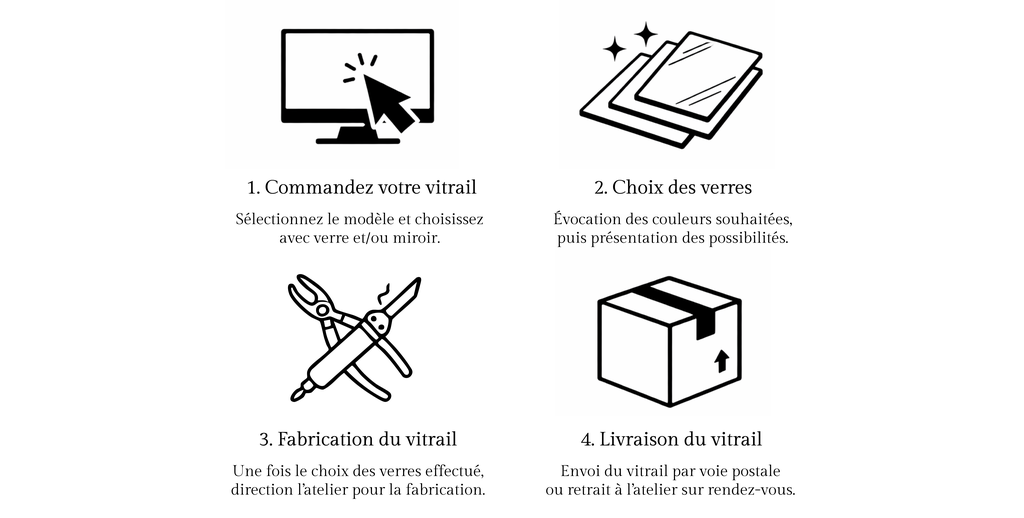 1. Commandez votre vitrail

Sélectionnez le modèle et choisissez avec verre et/ou miroir.

2. Choix des verres

Évocation des couleurs souhaitées, puis présentation des possibilités.

3. Fabrication du vitrail

Une fois le choix des verres effectué, direction l'atelier pour la fabrication.

4. Livraison du vitrail

Envoi du vitrail par voie postale ou retrait à l'atelier sur rendez-vous.