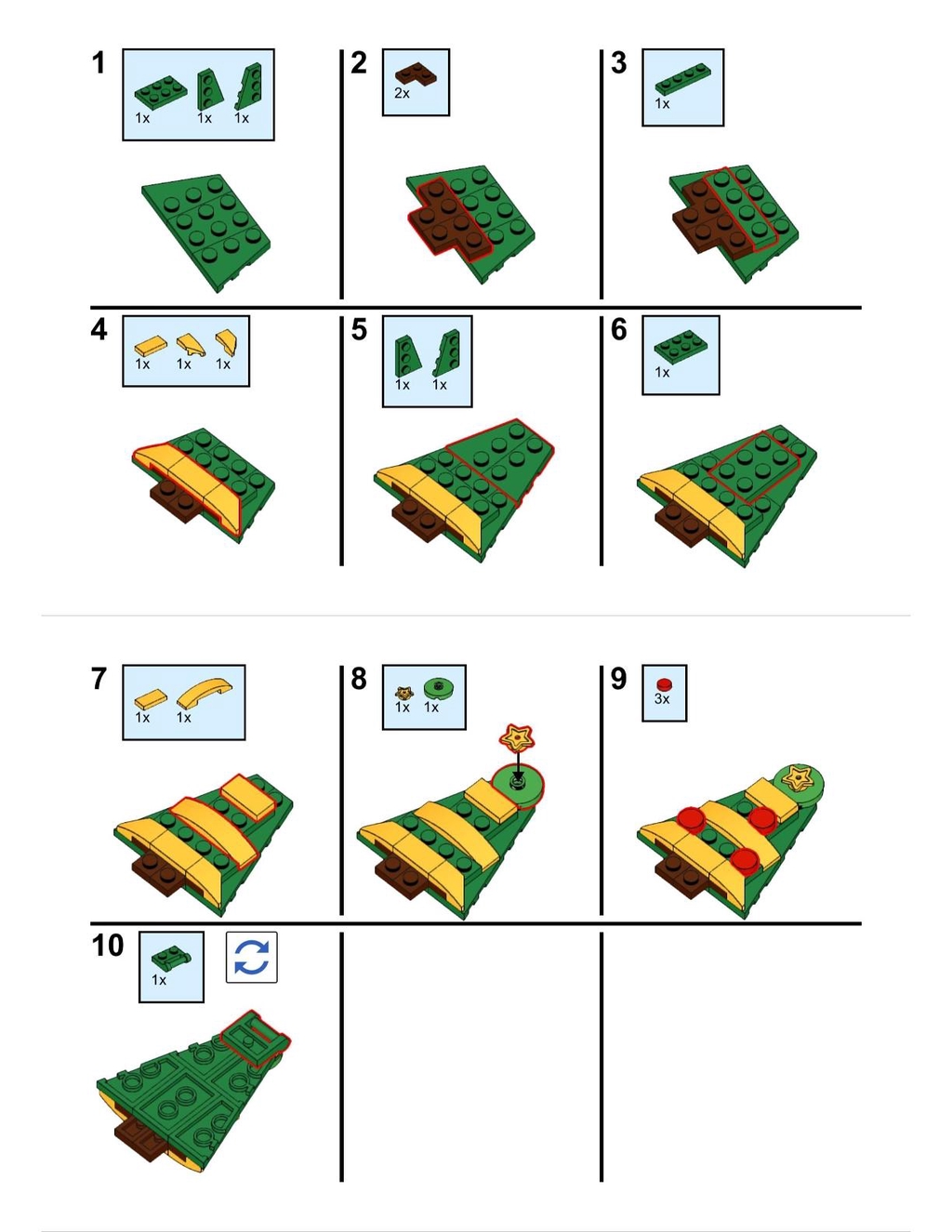 1
1x 1x 1x

2
2x

3
1x

4
1x 1x 1x

5
1x 1x

6
1x

7
1x 1x

8
1x 1x

9
3x

10
1x