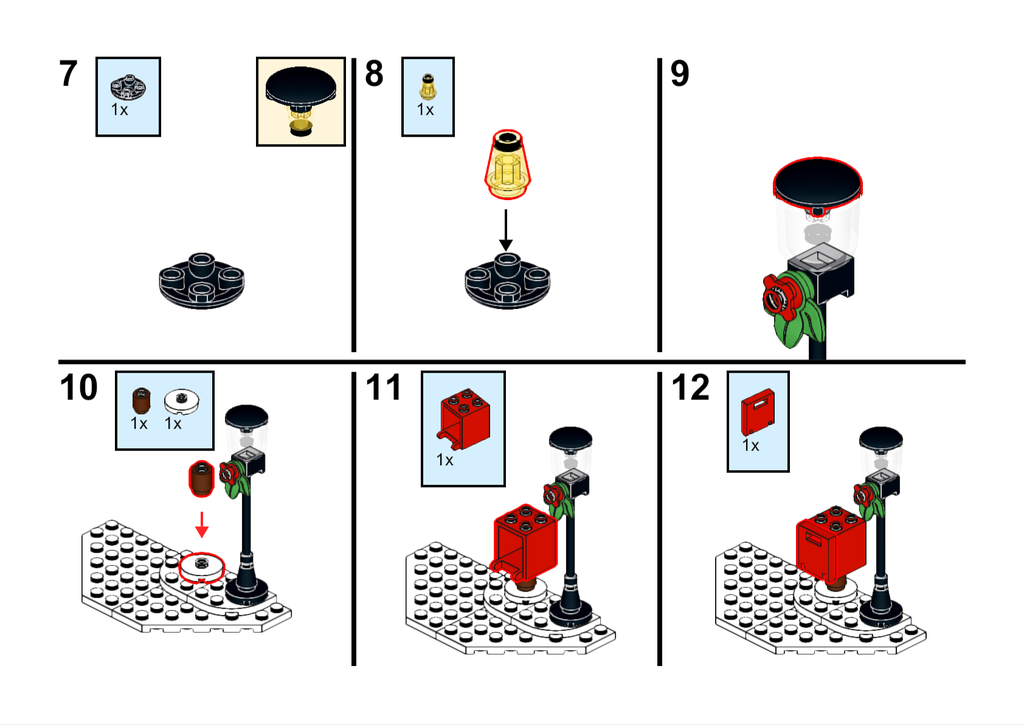 7

1x

8

1x

9

10

1x 1x

11

1x

12

1x