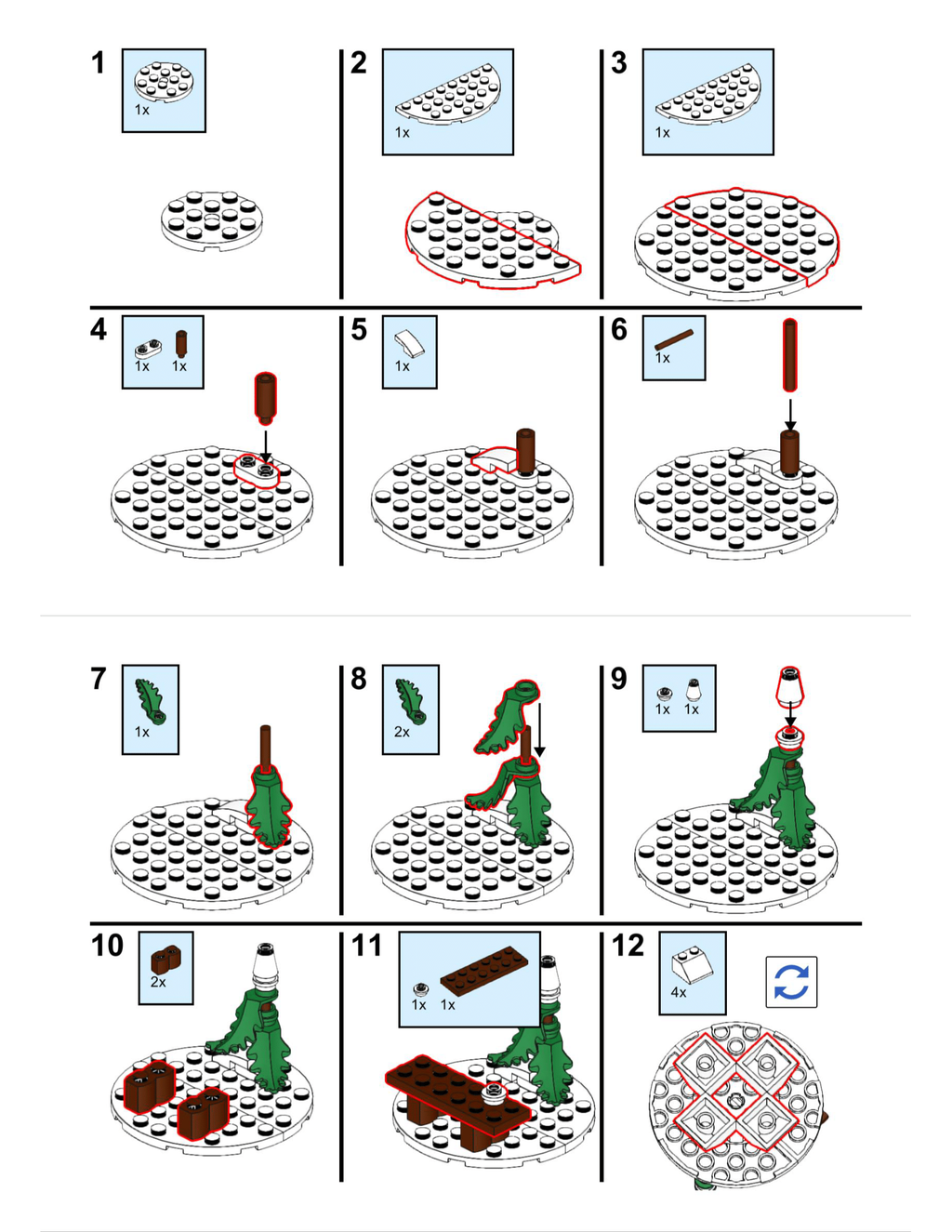 1
1x

2
1x

3
1x

4
1x 1x

5
1x

6
1x

7
1x

8
2x

9
1x 1x

10
2x

11
1x 1x

12
4x