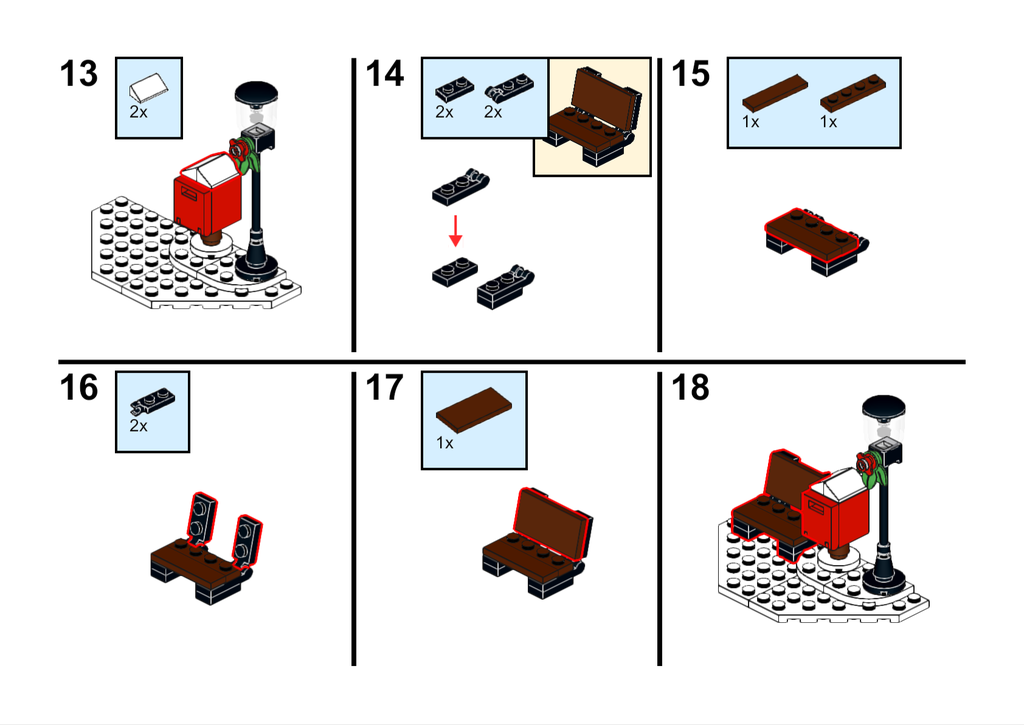 13

2x

14

2x 2x

15

1x 1x

16

2x

17

1x

18