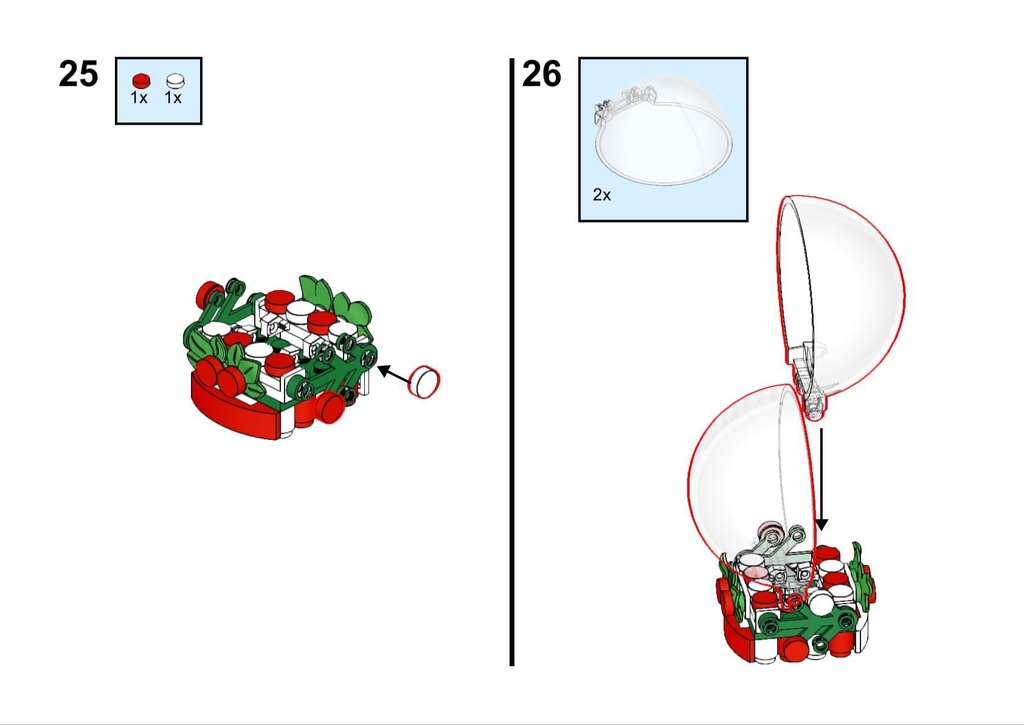 25

1x 1x

26

2x