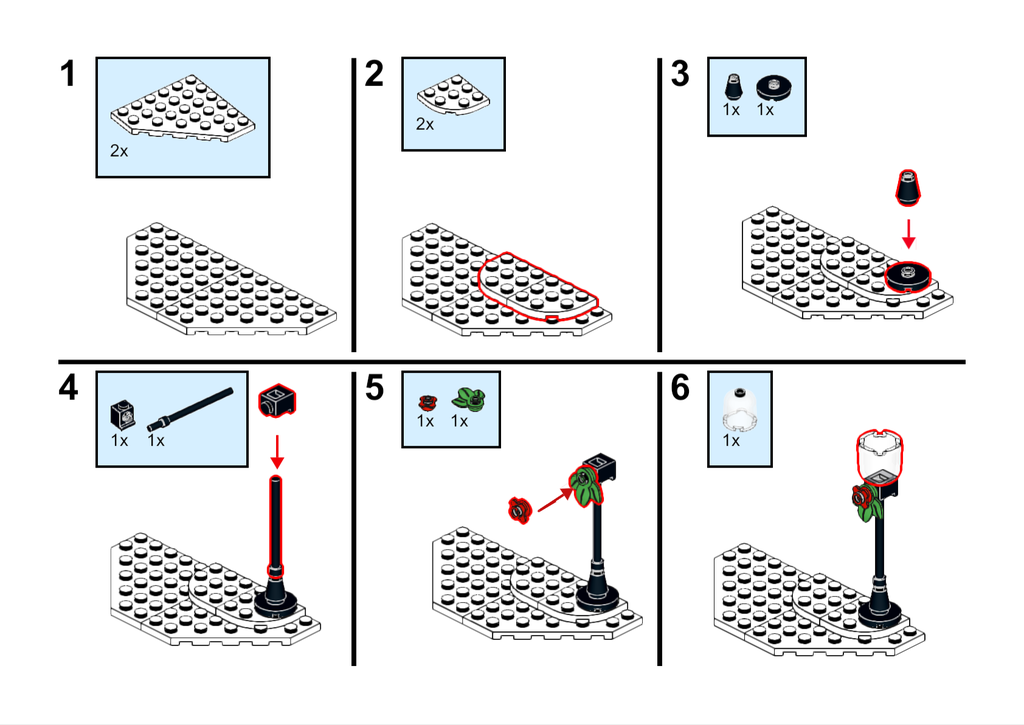 1

2x

2

2x

3

1x 1x

4

1x 1x

5

1x 1x

6

1x