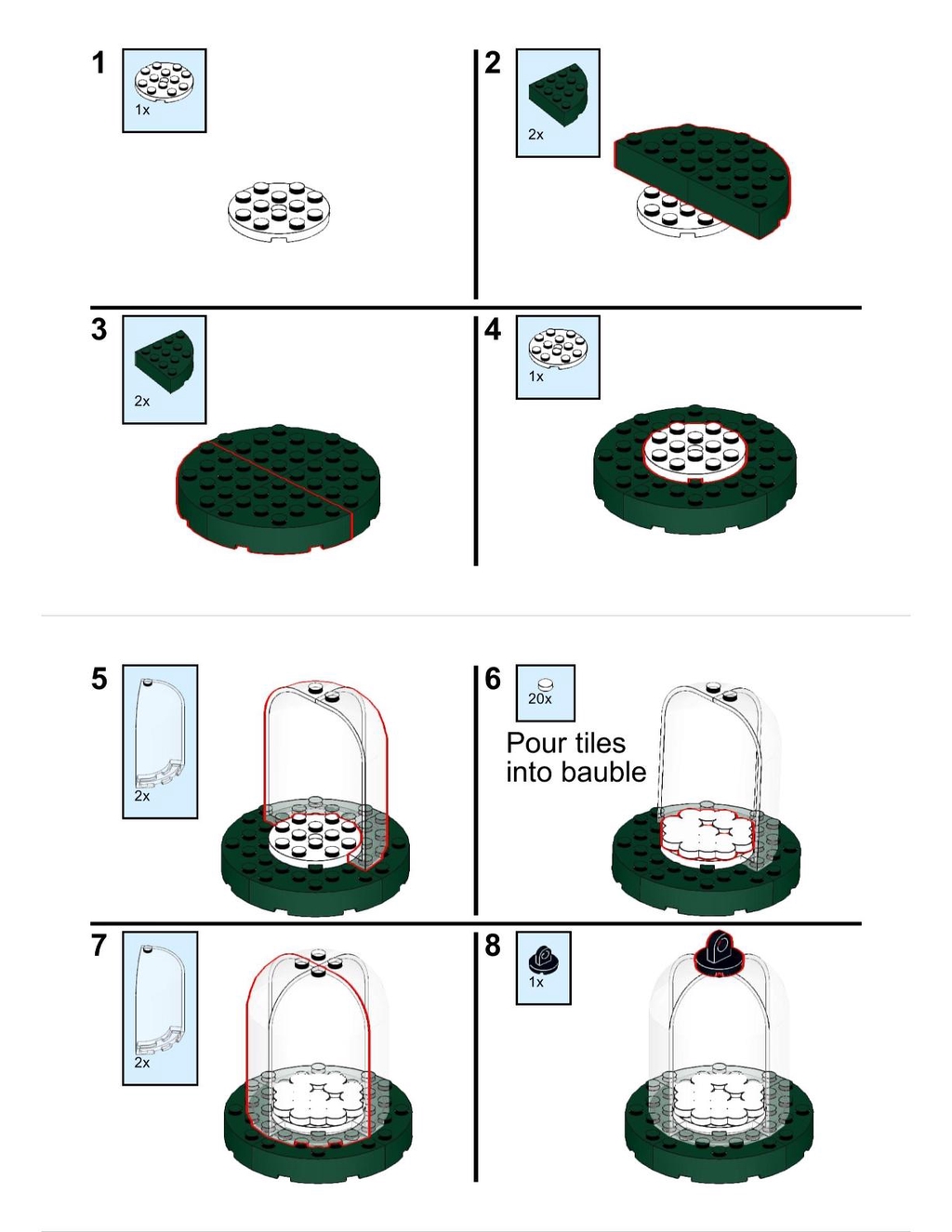 1

1x

2

2x

3

2x

4

1x

5

2x

6

20x

Pour tiles into bauble

7

2x

8

1x