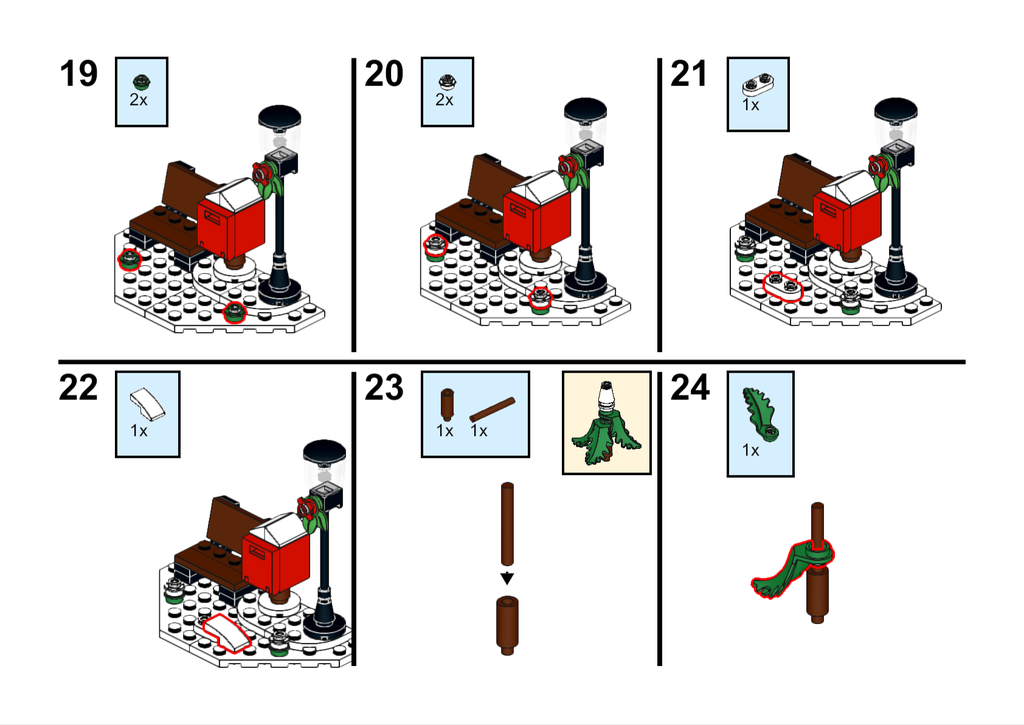 19
2x

20
2x

21
1x

22
1x

23
1x 1x

24
1x