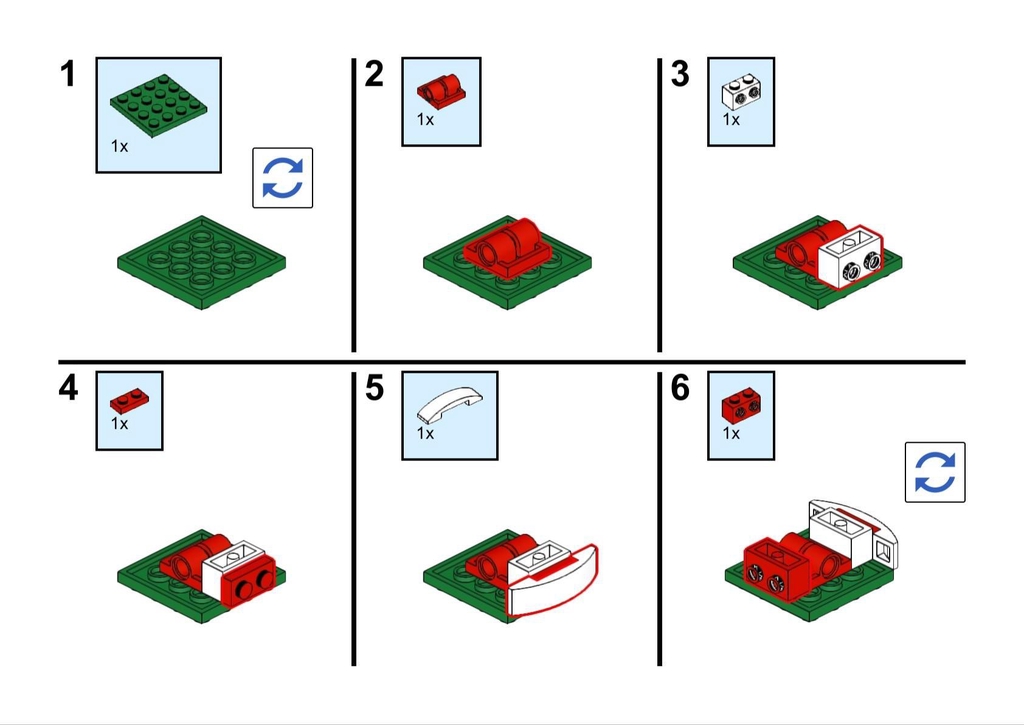 1
1x

2
1x

3
1x

4
1x

5
1x

6
1x