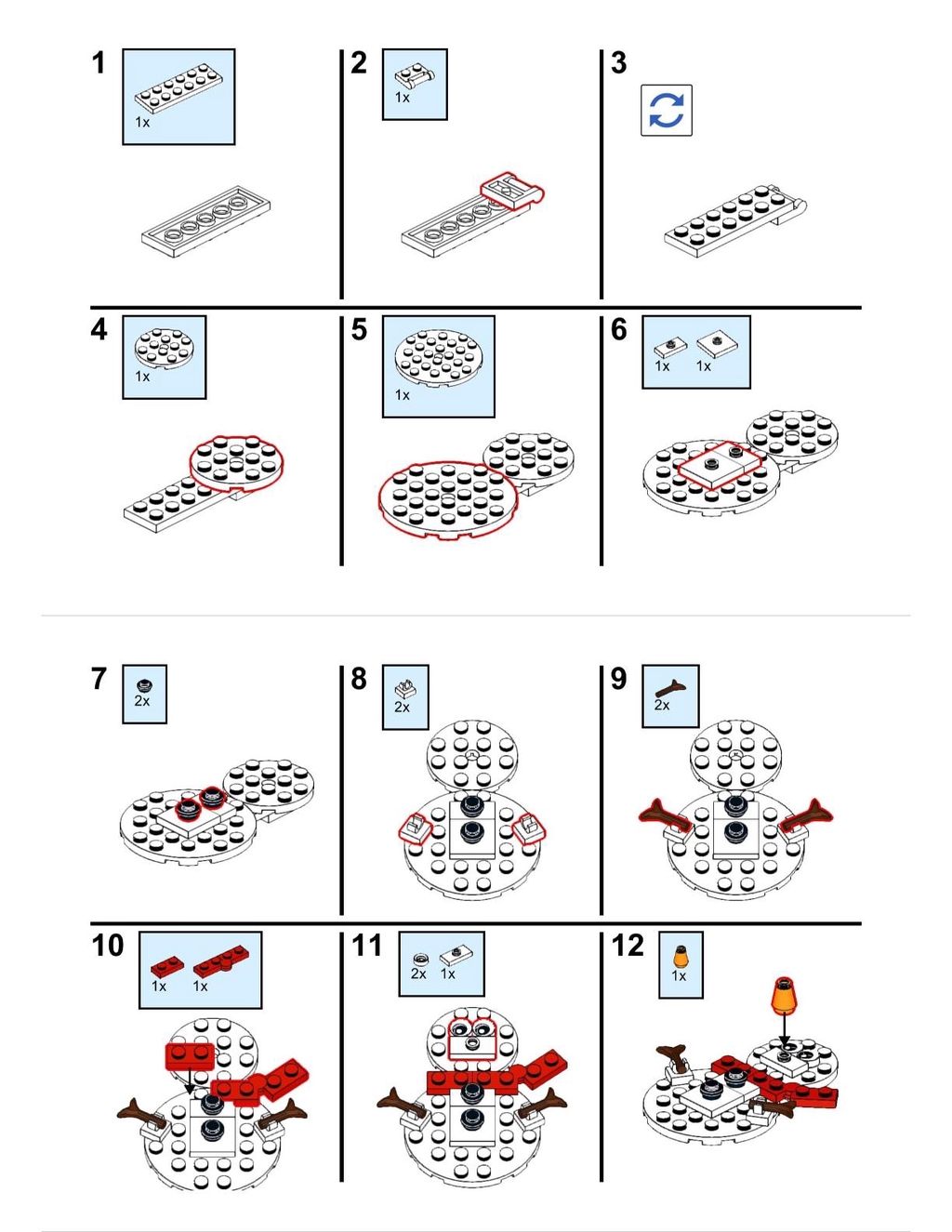 1
1x

2
1x

3

4
1x

5
1x

6
1x 1x

7
2x

8
2x

9
2x

10
1x 1x

11
2x 1x

12
1x