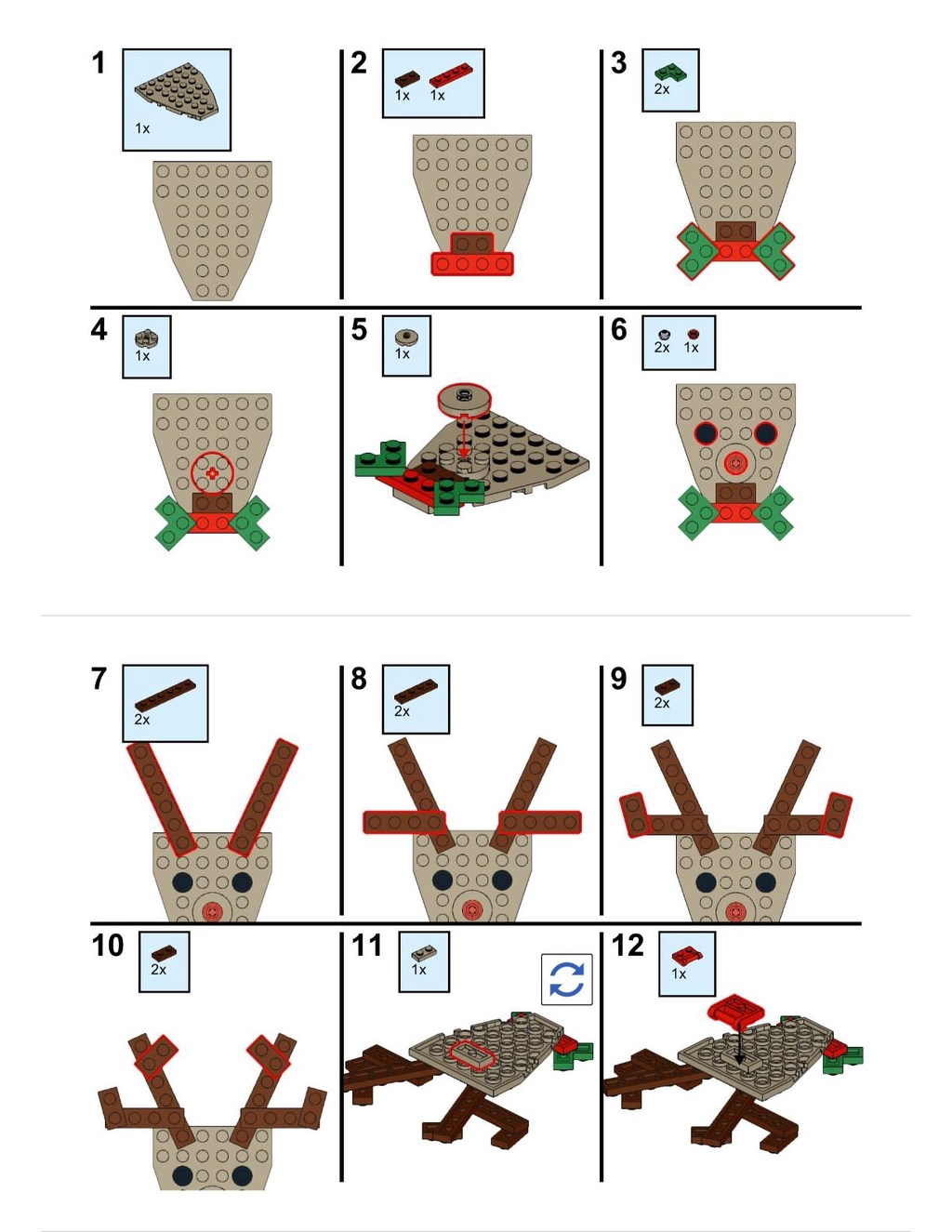 1
1x

2
1x 1x

3
2x

4
1x

5
1x

6
2x 1x

7
2x

8
2x

9
2x

10
2x

11
1x

12
1x