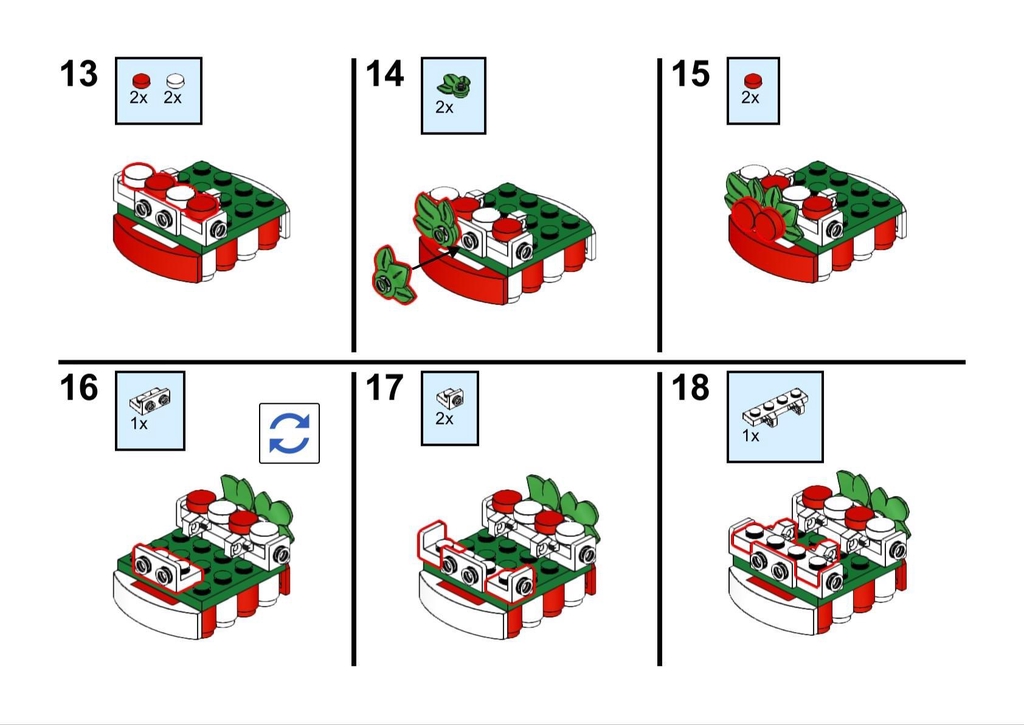 13
2x 2x

14
2x

15
2x

16
1x

17
2x

18
1x