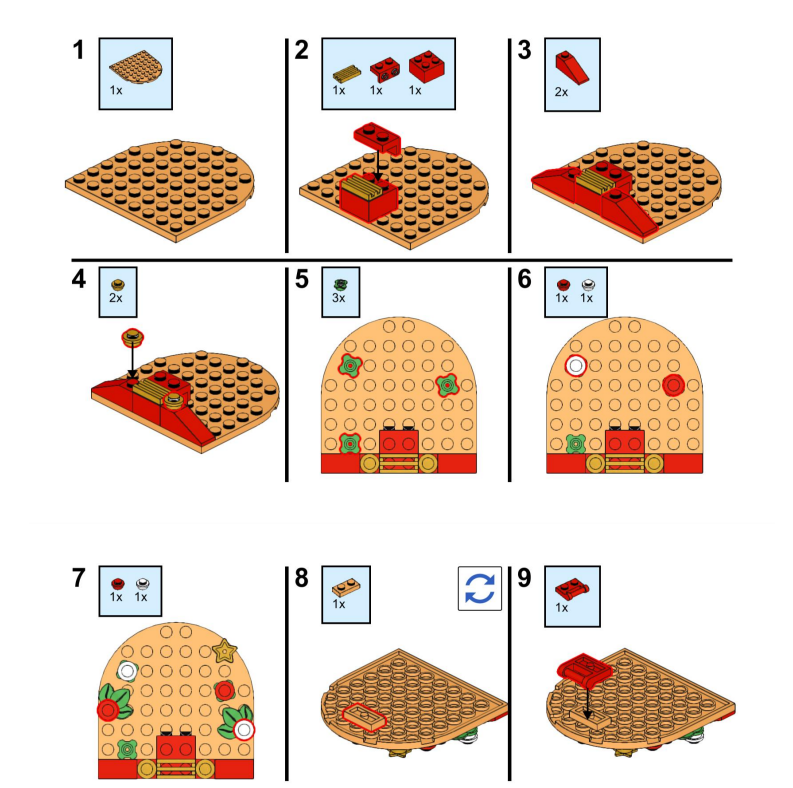 1
1x

2
1x 1x 1x

3
2x

4
2x

5
3x

6
1x 1x

7
1x 1x

8
1x

9
1x