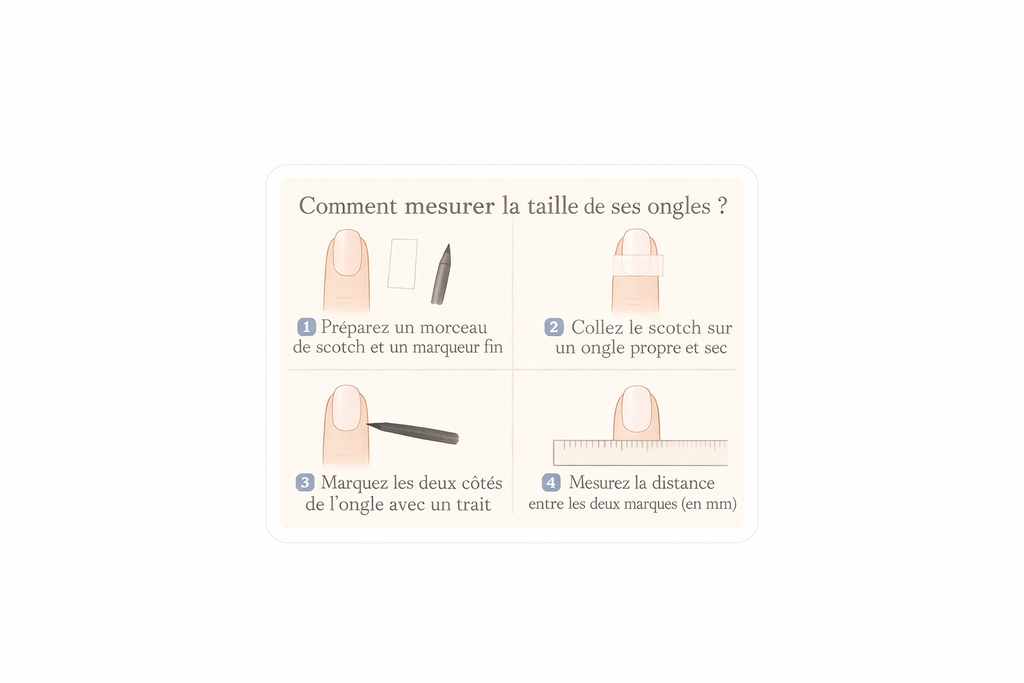 Comment mesurer la taille de ses ongles ?

1 Préparez un morceau de scotch et un marqueur fin

2 Collez le scotch sur un ongle propre et sec

3 Marquez les deux côtés de l'ongle avec un trait

4 Mesurez la distance entre les deux marques (en mm)