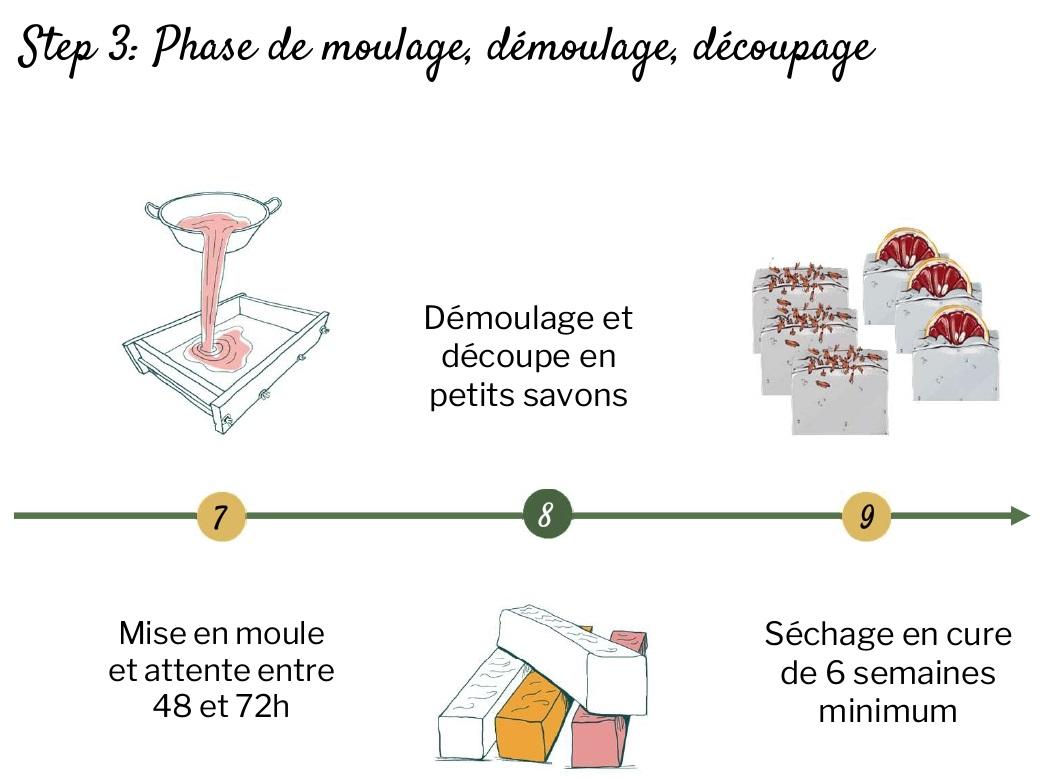 Step 3: Phase de moulage, démoulage, découpage

Démoulage et découpe en petits savons

7

8

9

Mise en moule et attente entre 48 et 72h

Séchage en cure de 6 semaines minimum