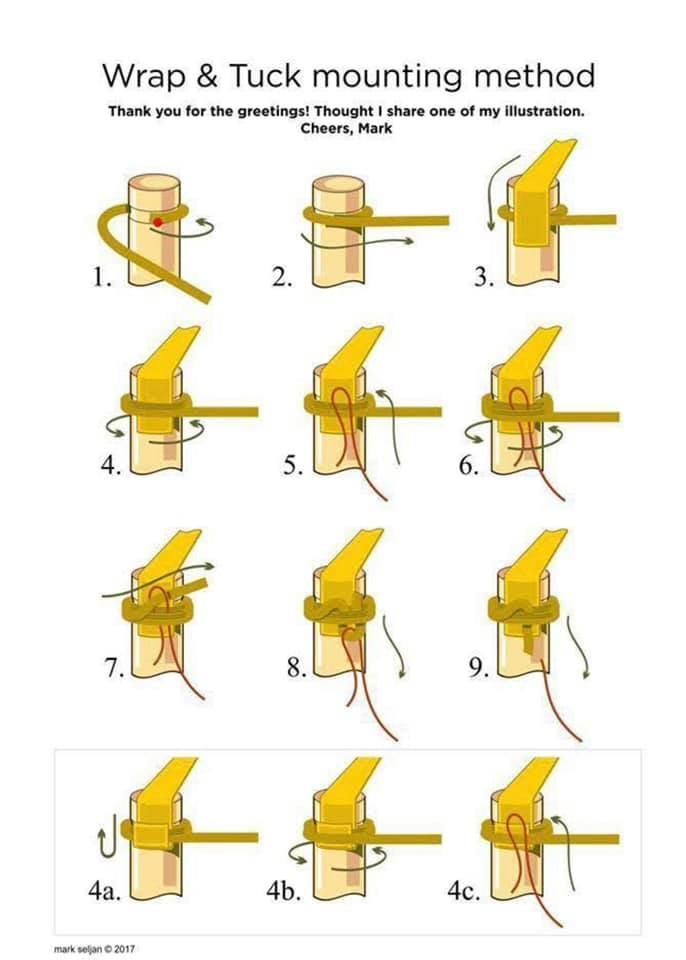 Wrap & Tuck mounting method

Thank you for the greetings! Thought I share one of my illustration.
Cheers, Mark

1.

2.

3.

4.

5.

6.

7.

8.

9.

4a.

4b.

4c.

mark seljan © 2017