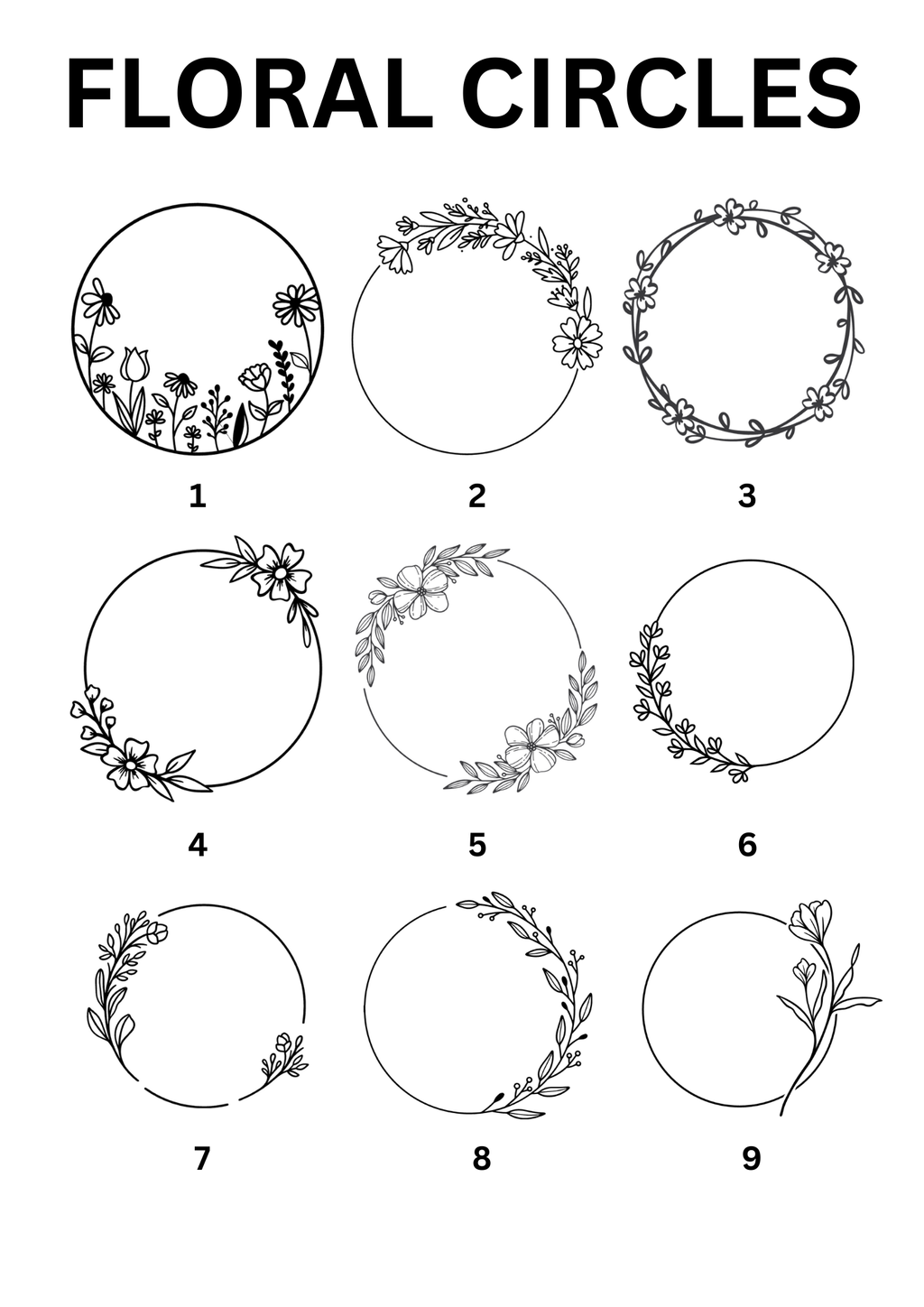 FLORAL CIRCLES

1

2

3

4

5

6

7

8

9